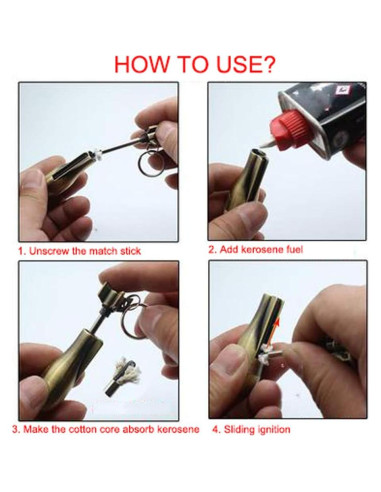 HOW TO USE?

1. Unscrew the match stick

2. Add kerosene fuel

3. Make the cotton core absorb kerosene

4. Sliding ignition