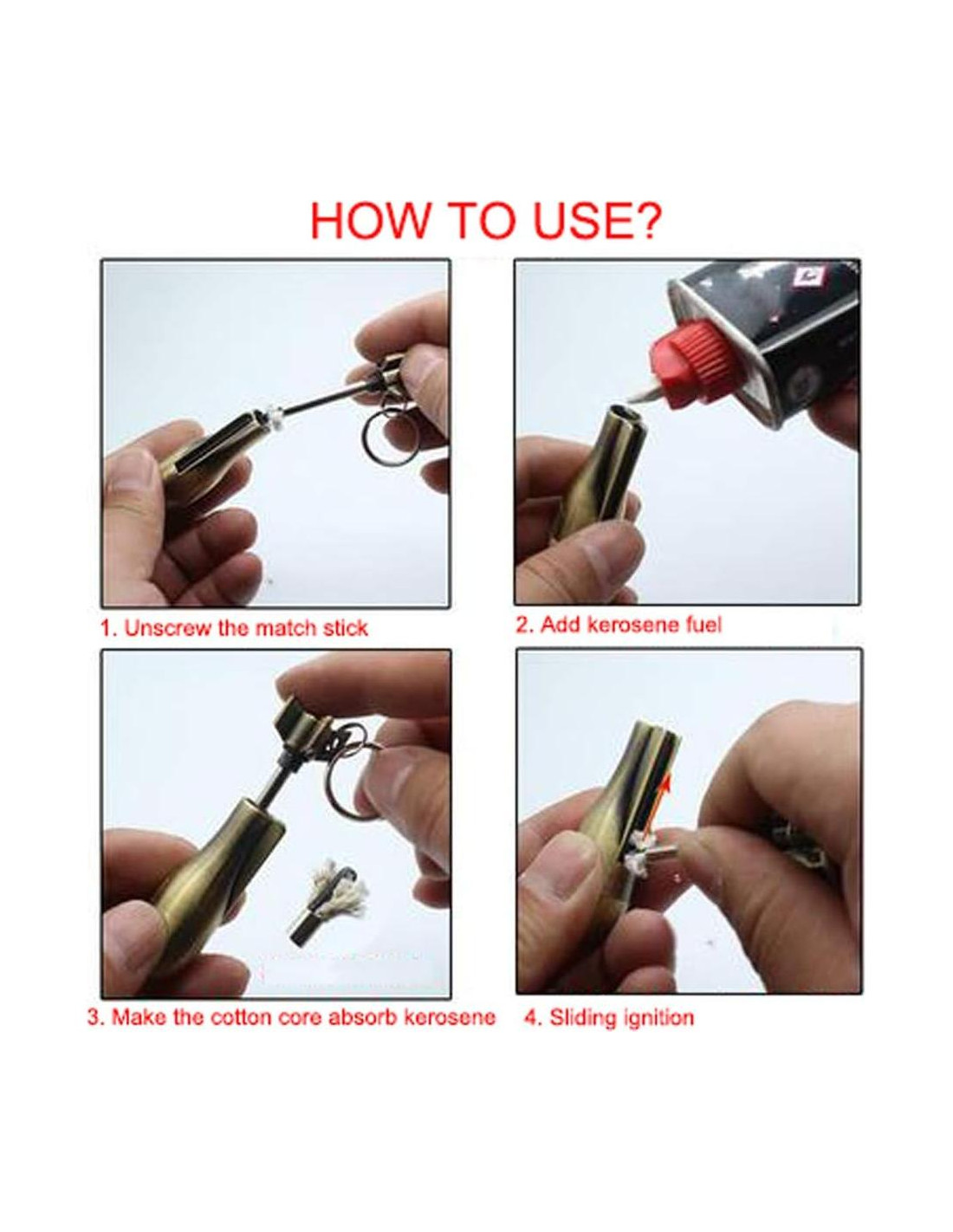 HOW TO USE?

1. Unscrew the match stick

2. Add kerosene fuel

3. Make the cotton core absorb kerosene

4. Sliding ignition