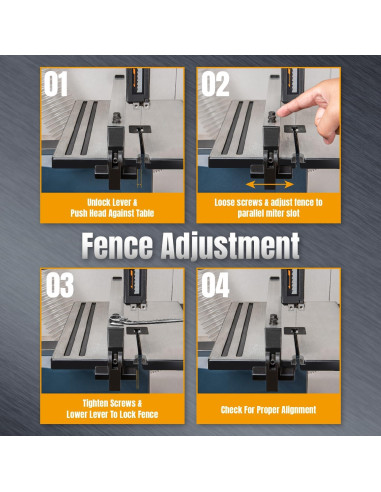 01

Unlock Lever & Push Head Against Table

02

Loose screws & adjust fence to parallel miter slot

Fence Adjustment

03

Tighten Screws & Lower Lever To Lock Fence

04

Check For Proper Alignment