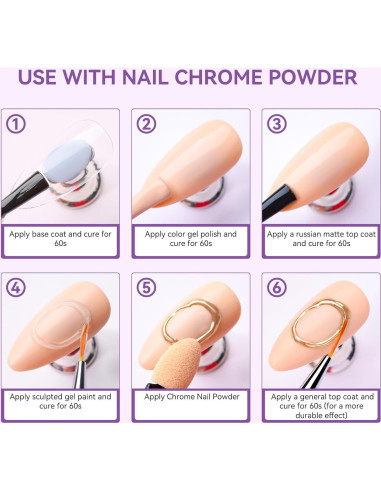 USE WITH NAIL CHROME POWDER

①

Apply base coat and cure for 60s

②

Apply color gel polish and cure for 60s

③

Apply a russian matte top coat and cure for 60s

④

Apply sculpted gel paint and cure for 60s

⑤

Apply Chrome Nail Powder

⑥

Apply a general top coat and cure for 60s (for a more durable effect)