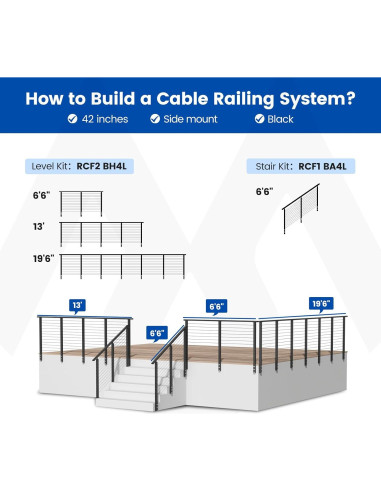 How to Build a Cable Railing System?

42 inches  Side mount  Black

Level Kit: RCF2 BH4L

6'6"

13'

19'6"

Stair Kit: RCF1 BA4L

6'6"

13'

6'6"

6'6"

19'6"