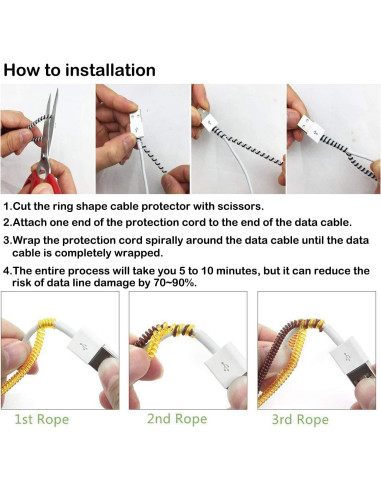 How to installation

1.Cut the ring shape cable protector with scissors.

2.Attach one end of the protection cord to the end of the data cable.

3.Wrap the protection cord spirally around the data cable until the data cable is completely wrapped.

4.The entire process will take you 5 to 10 minutes, but it can reduce the risk of data line damage by 70~90%.

1st Rope

2nd Rope

3rd Rope