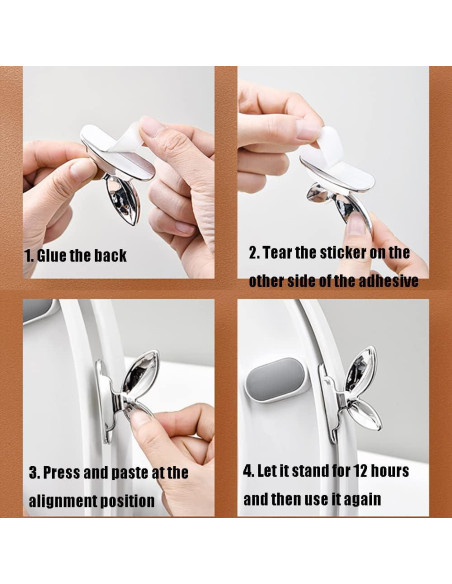 1. Glue the back

2. Tear the sticker on the other side of the adhesive

3. Press and paste at the alignment position

4. Let it stand for 12 hours and then use it again