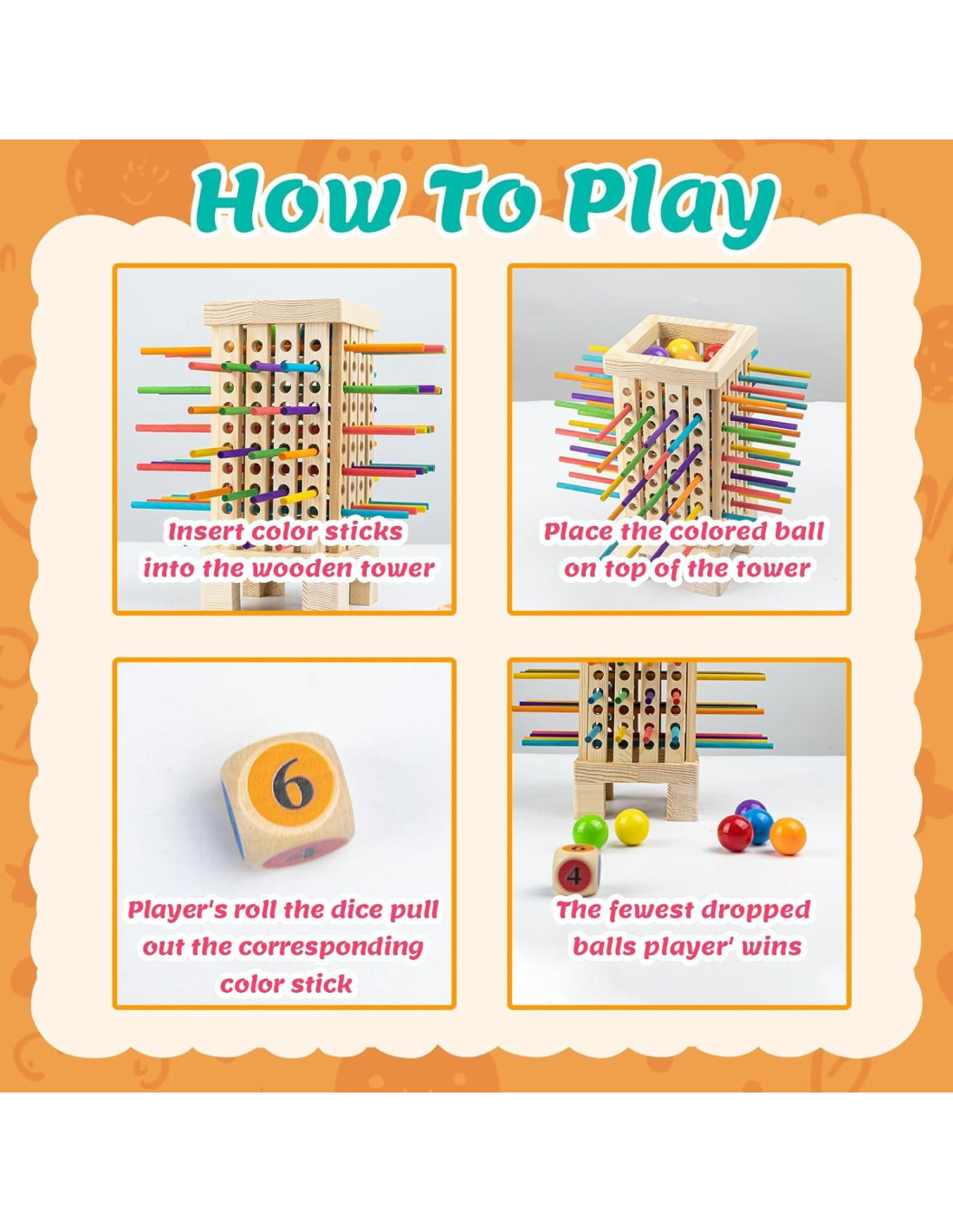 How To Play

Insert color sticks into the wooden tower

Place the colored ball on top of the tower

6

Player's roll the dice pull out the corresponding color stick

4

The fewest dropped balls player' wins