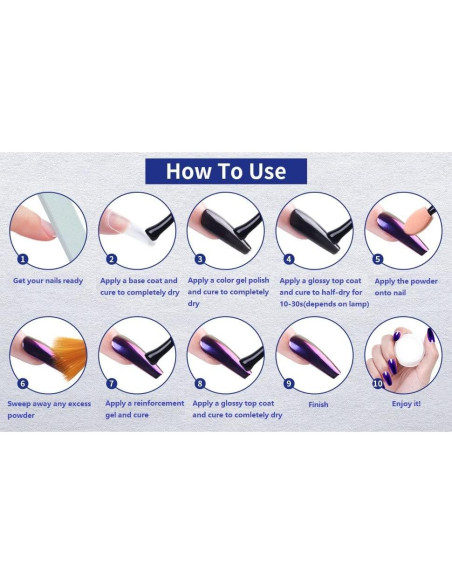 How To Use

1
Get your nails ready

2
Apply a base coat and cure to completely dry

3
Apply a color gel polish and cure to completely dry

4
Apply a glossy top coat and cure to half-dry for 10-30s(depends on lamp)

5
Apply the powder onto nail

6
Sweep away any excess powder

7
Apply a reinforcement gel and cure

8
Apply a glossy top coat and cure to comletely dry

9
Finish

10
Enjoy it!