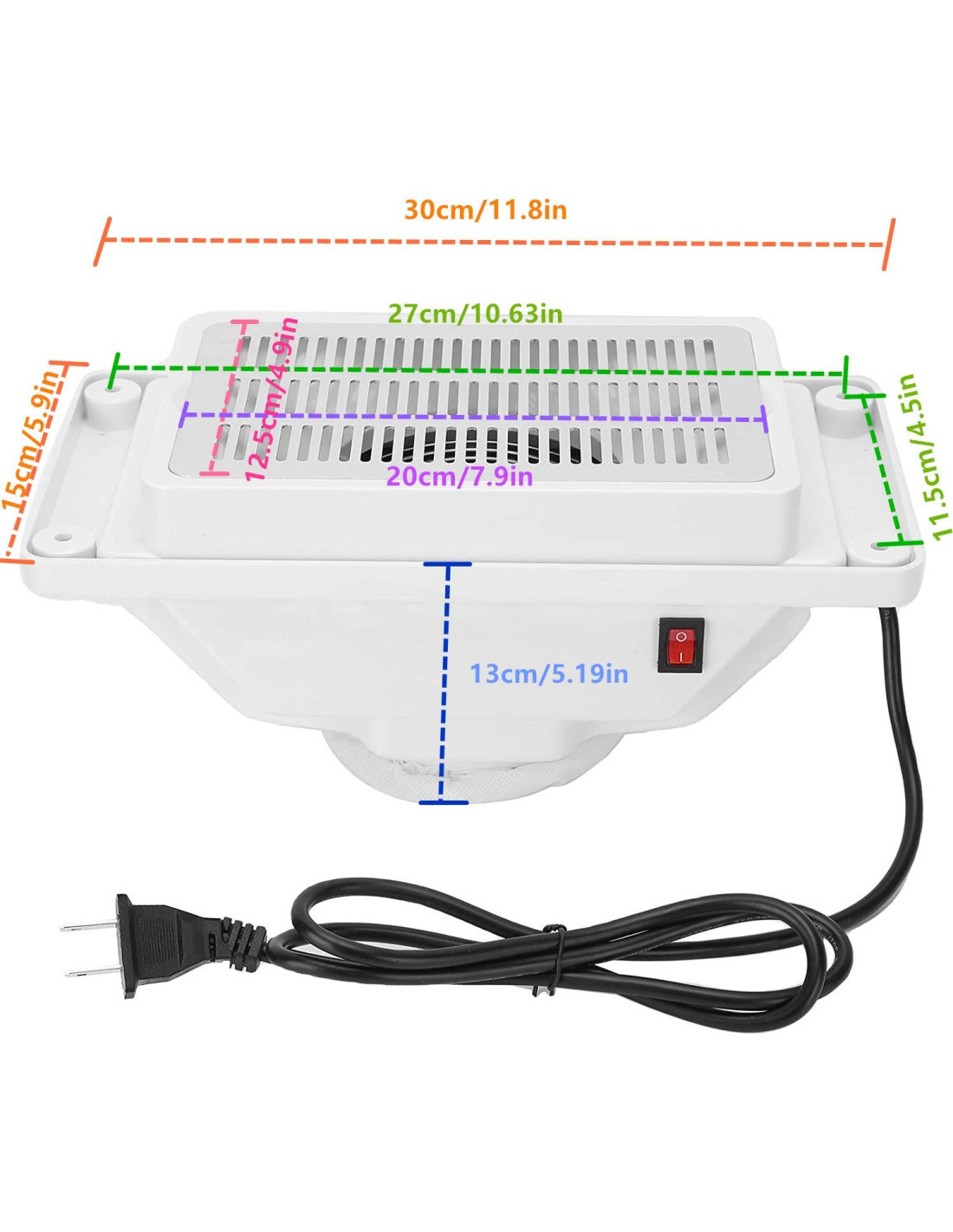 30cm/11.8in

27cm/10.63in

15cm/5.9in

12.5cm/4.9in

20cm/7.9in

11.5cm/4.5in

13cm/5.19in