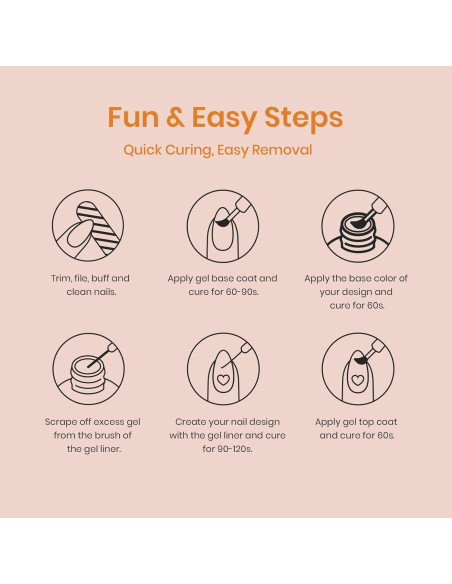 Fun & Easy Steps

Quick Curing, Easy Removal

Trim, file, buff and clean nails.

Apply gel base coat and cure for 60-90s.

Apply the base color of your design and cure for 60s.

Scrape off excess gel from the brush of the gel liner.

Create your nail design with the gel liner and cure for 90-120s.

Apply gel top coat and cure for 60s.