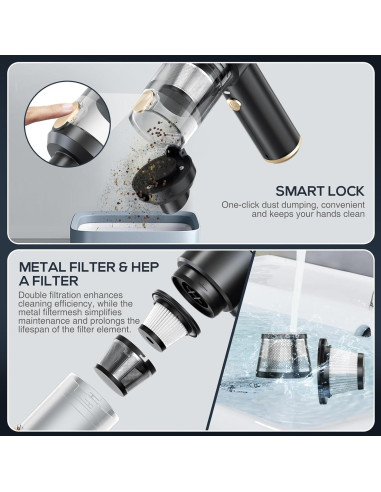 SMART LOCK

One-click dust dumping, convenient and keeps your hands clean

METAL FILTER & HEP A FILTER

Double filtration enhances cleaning efficiency, while the metal filtermesh simplifies maintenance and prolongs the lifespan of the filter element.