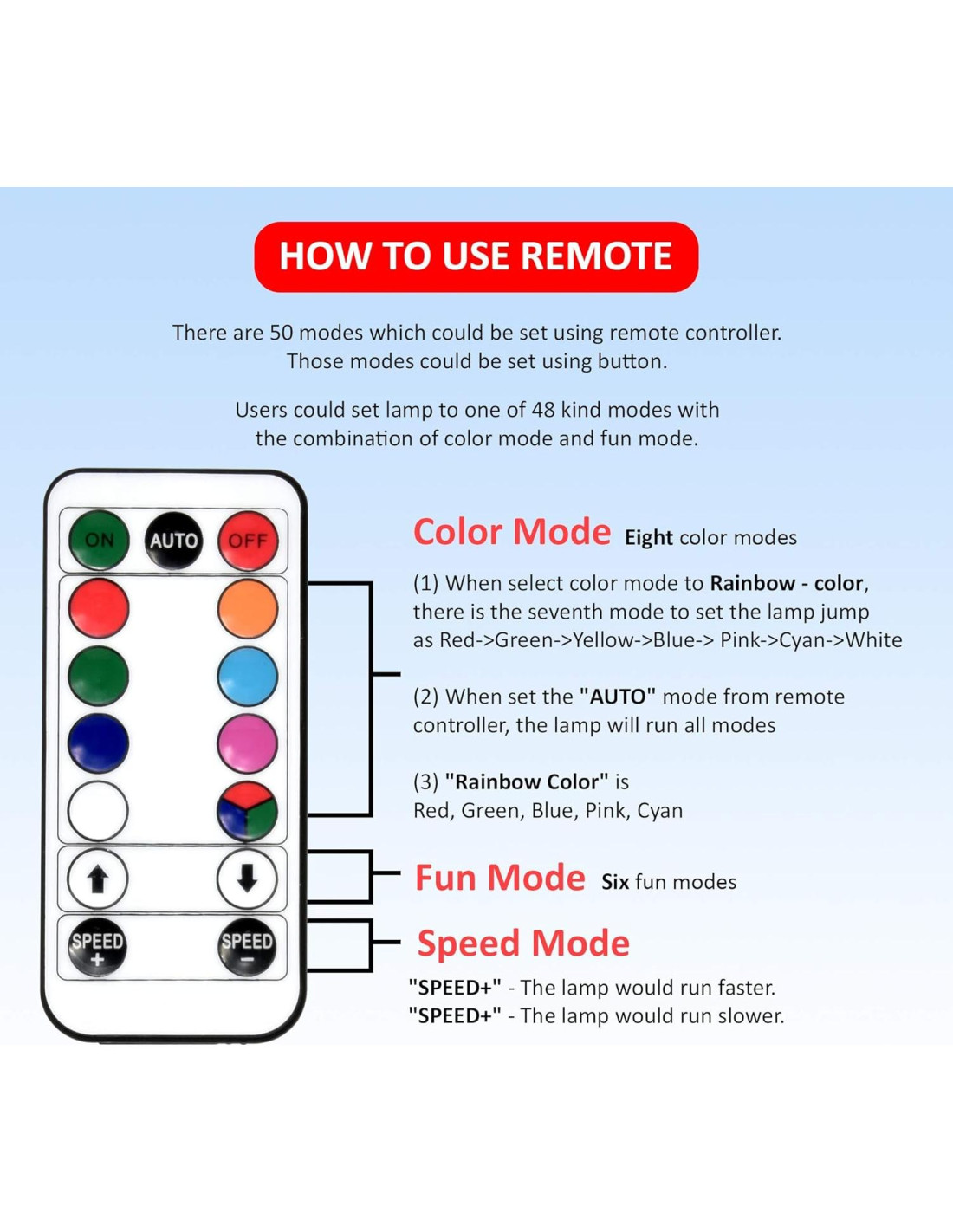 HOW TO USE REMOTE

There are 50 modes which could be set using remote controller. Those modes could be set using button.

Users could set lamp to one of 48 kind modes with the combination of color mode and fun mode.

ON AUTO OFF

SPEED + SPEED −

Color Mode Eight color modes

(1) When select color mode to Rainbow - color, there is the seventh mode to set the lamp jump as Red->Green->Yellow->Blue-> Pink->Cyan->White

(2) When set the "AUTO" mode from remote controller, the lamp will run all modes

(3) "Rainbow Color" is Red, Green, Blue, Pink, Cyan

Fun Mode Six fun modes

Speed Mode

"SPEED+" - The lamp would run faster.
"SPEED+" - The lamp would run slower.