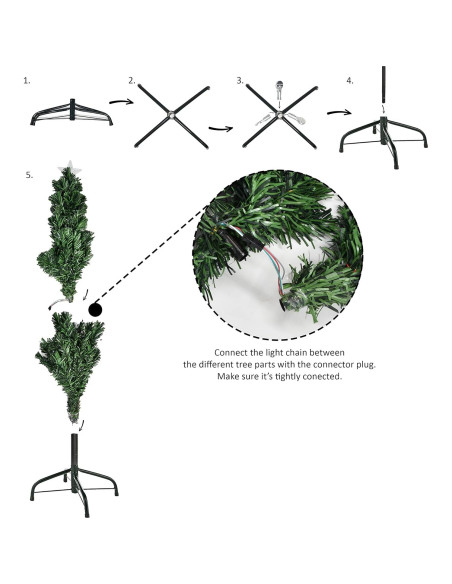 1.

2.

3.

4.

5.

Connect the light chain between the different tree parts with the connector plug. Make sure it's tightly conected.