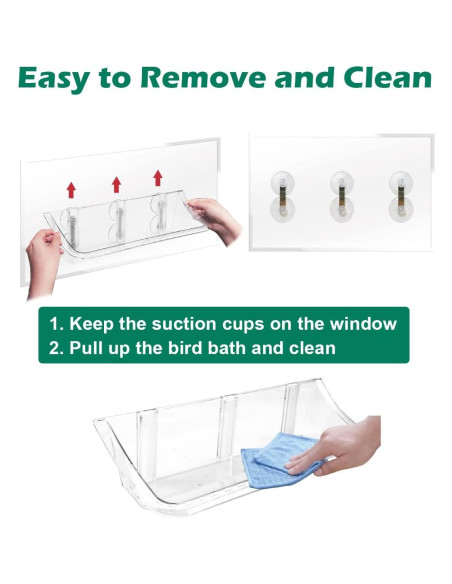 Easy to Remove and Clean

1. Keep the suction cups on the window
2. Pull up the bird bath and clean