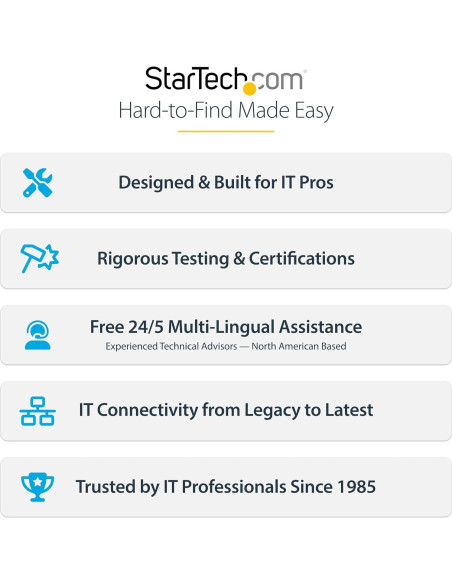 StarTech.com®
Hard-to-Find Made Easy

Designed & Built for IT Pros

Rigorous Testing & Certifications

Free 24/5 Multi-Lingual Assistance
Experienced Technical Advisors — North American Based

IT Connectivity from Legacy to Latest

Trusted by IT Professionals Since 1985