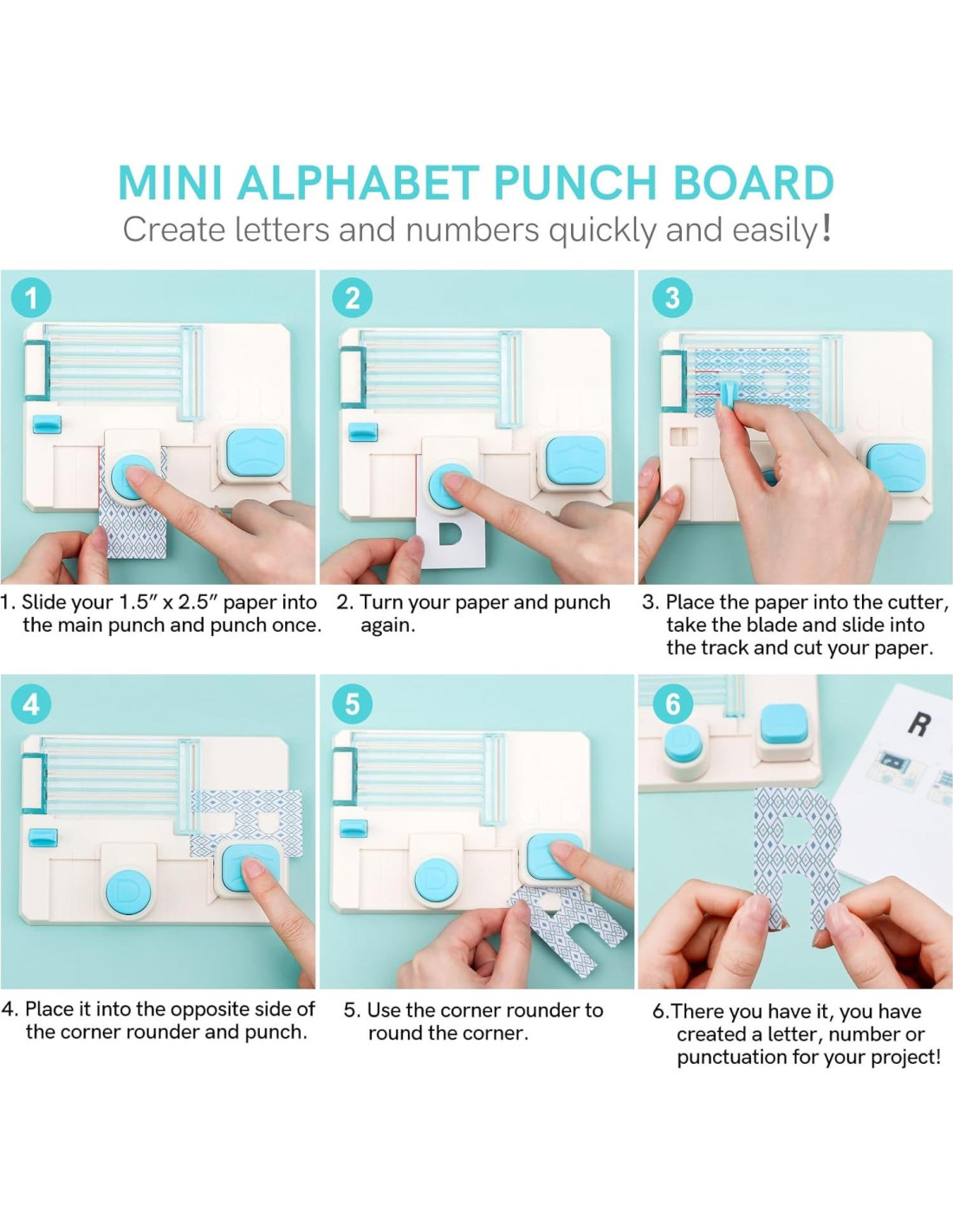 MINI ALPHABET PUNCH BOARD
Create letters and numbers quickly and easily!

1

1. Slide your 1.5″ x 2.5″ paper into the main punch and punch once.

2

2. Turn your paper and punch again.

3

3. Place the paper into the cutter, take the blade and slide into the track and cut your paper.

4

4. Place it into the opposite side of the corner rounder and punch.

5

5. Use the corner rounder to round the corner.

6

R

6.There you have it, you have created a letter, number or punctuation for your project!