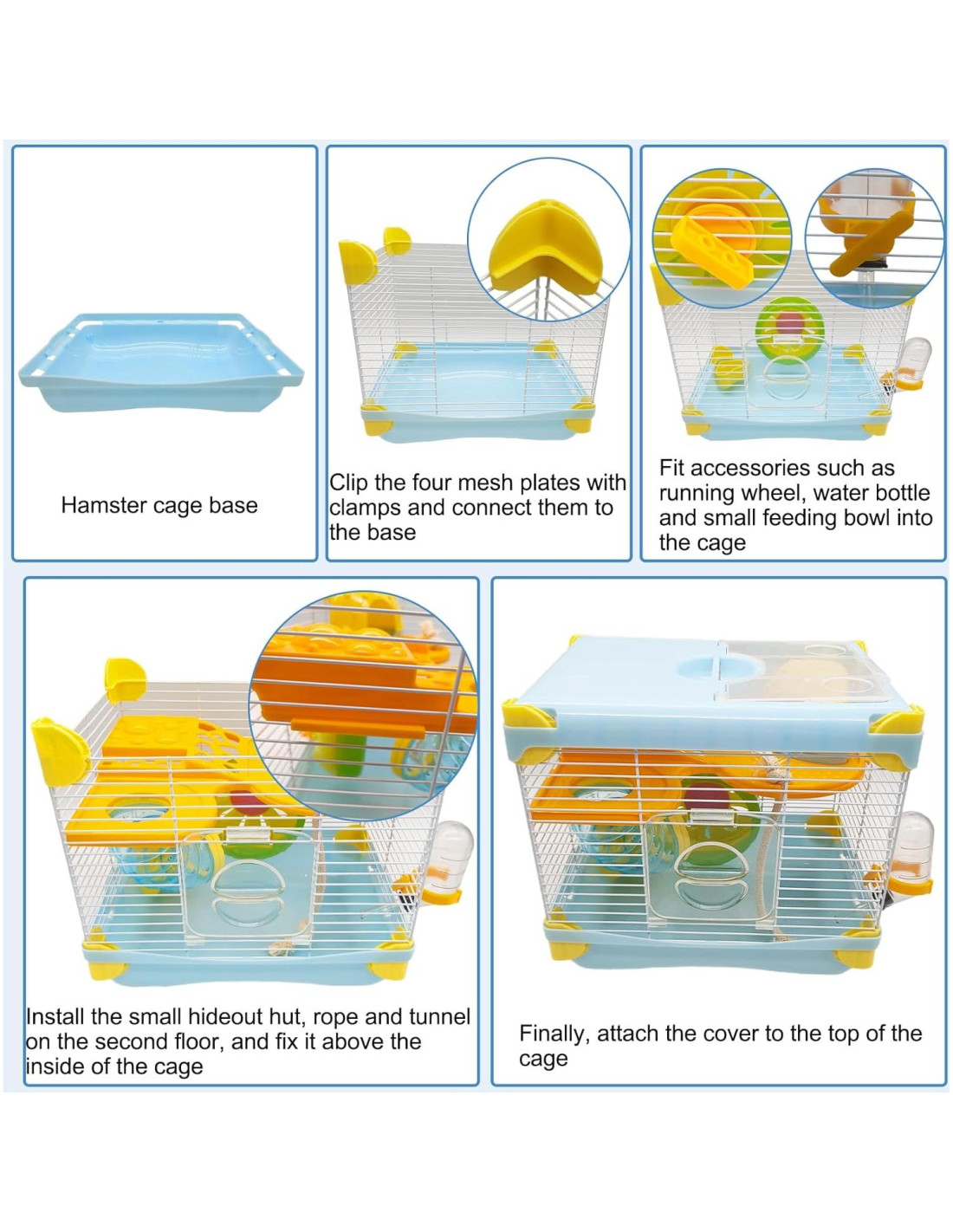 Hamster cage base

Clip the four mesh plates with clamps and connect them to the base

Fit accessories such as running wheel, water bottle and small feeding bowl into the cage

Install the small hideout hut, rope and tunnel on the second floor, and fix it above the inside of the cage

Finally, attach the cover to the top of the cage