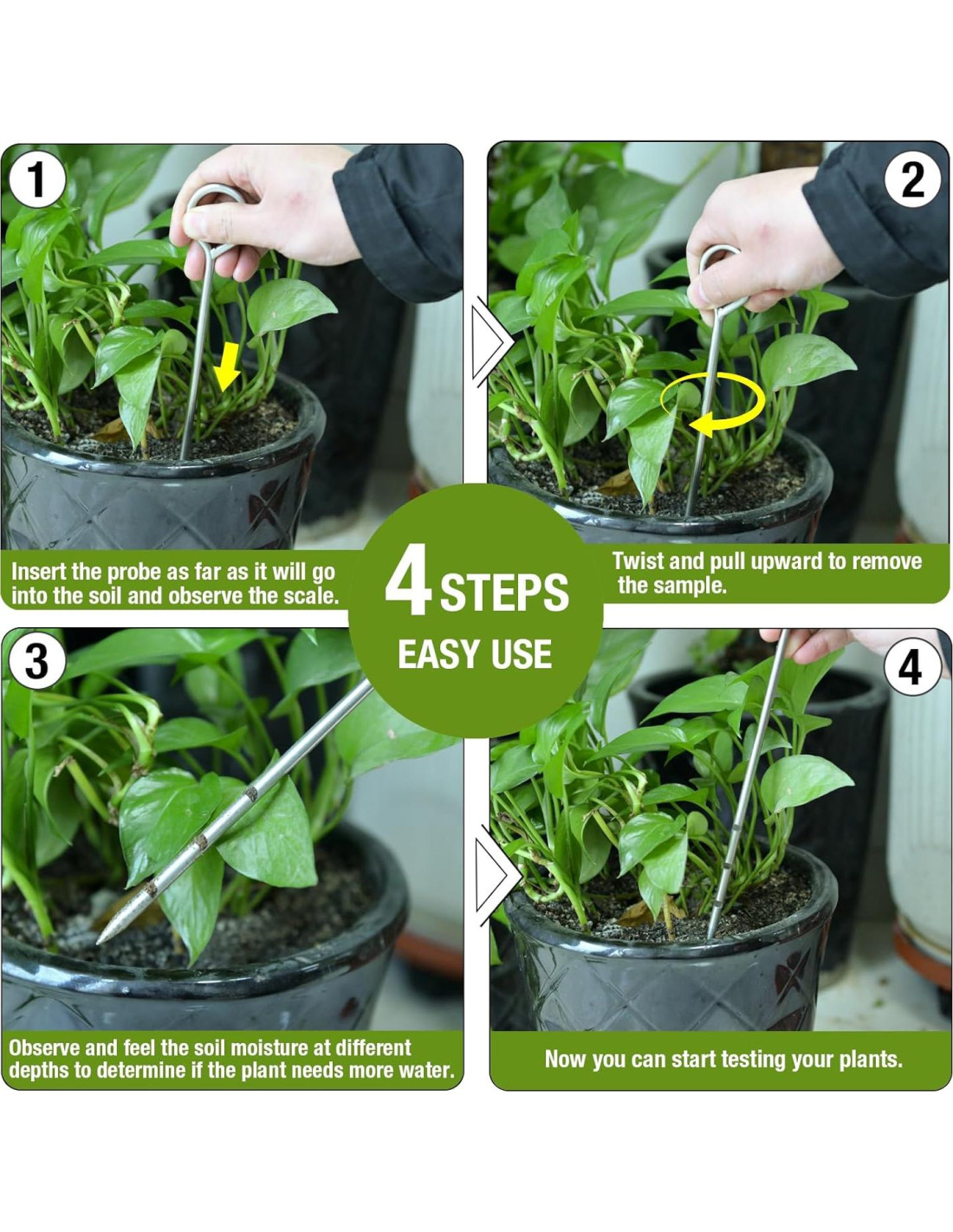 1

Insert the probe as far as it will go into the soil and observe the scale.

2

Twist and pull upward to remove the sample.

4 STEPS
EASY USE

3

Observe and feel the soil moisture at different depths to determine if the plant needs more water.

4

Now you can start testing your plants.