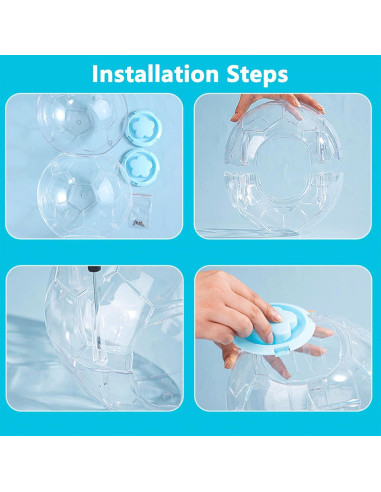 Installation Steps