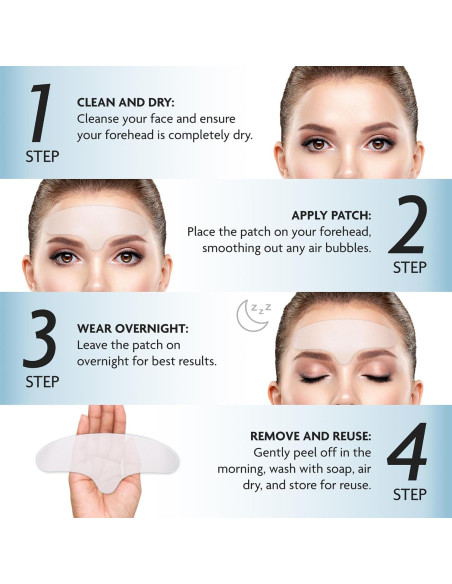 1
STEP
CLEAN AND DRY:
Cleanse your face and ensure your forehead is completely dry.

APPLY PATCH:
Place the patch on your forehead, smoothing out any air bubbles.
2
STEP

3
STEP
WEAR OVERNIGHT:
Leave the patch on overnight for best results.

z z z

REMOVE AND REUSE:
Gently peel off in the morning, wash with soap, air dry, and store for reuse.
4
STEP