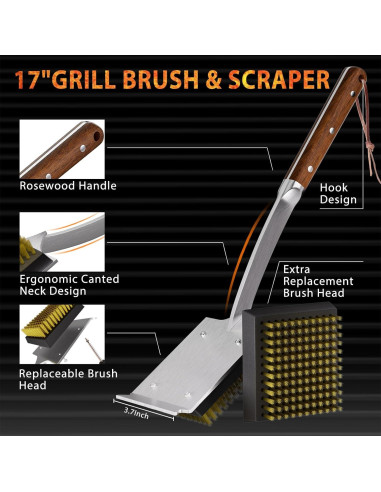 17"GRILL BRUSH & SCRAPER

Rosewood Handle

Hook Design

Ergonomic Canted Neck Design

Extra Replacement Brush Head

Replaceable Brush Head

3.7Inch