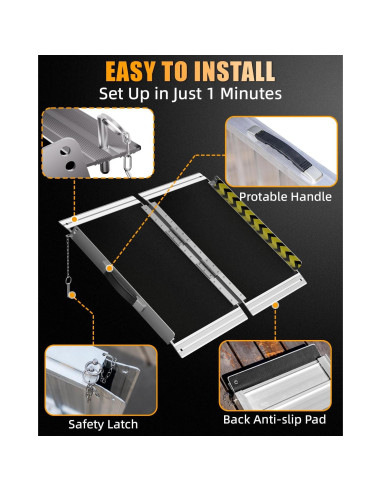 EASY TO INSTALL
Set Up in Just 1 Minutes

Protable Handle

Safety Latch

Back Anti-slip Pad