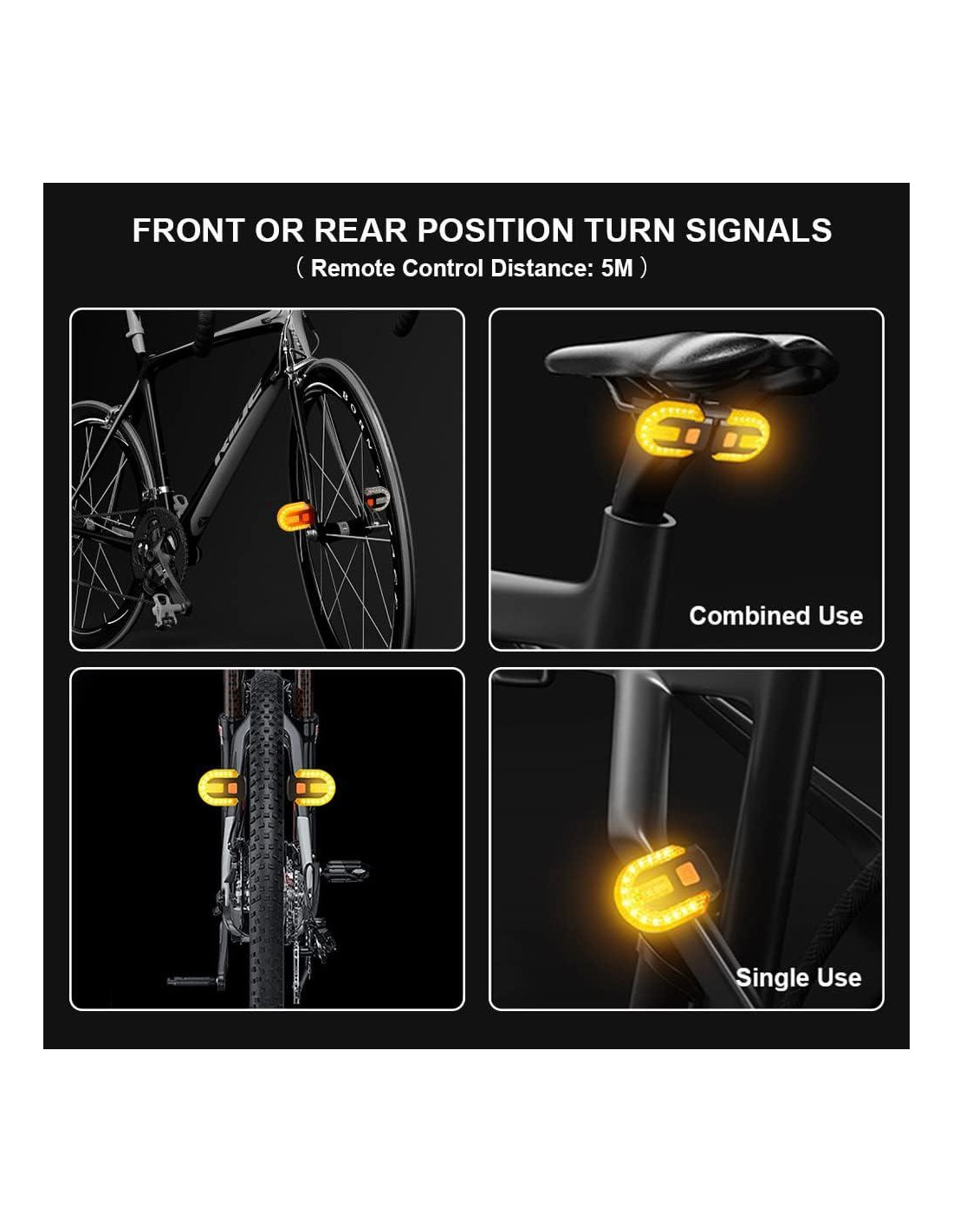 FRONT OR REAR POSITION TURN SIGNALS
（Remote Control Distance: 5M）

Combined Use

Single Use