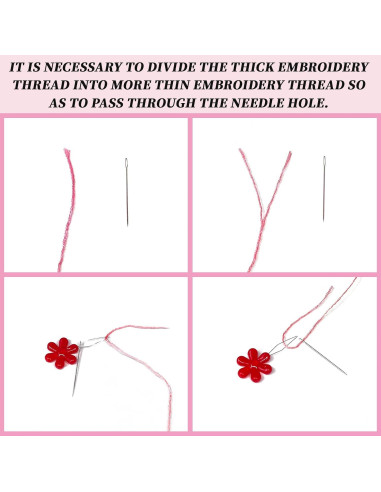 IT IS NECESSARY TO DIVIDE THE THICK EMBROIDERY THREAD INTO MORE THIN EMBROIDERY THREAD SO AS TO PASS THROUGH THE NEEDLE HOLE.