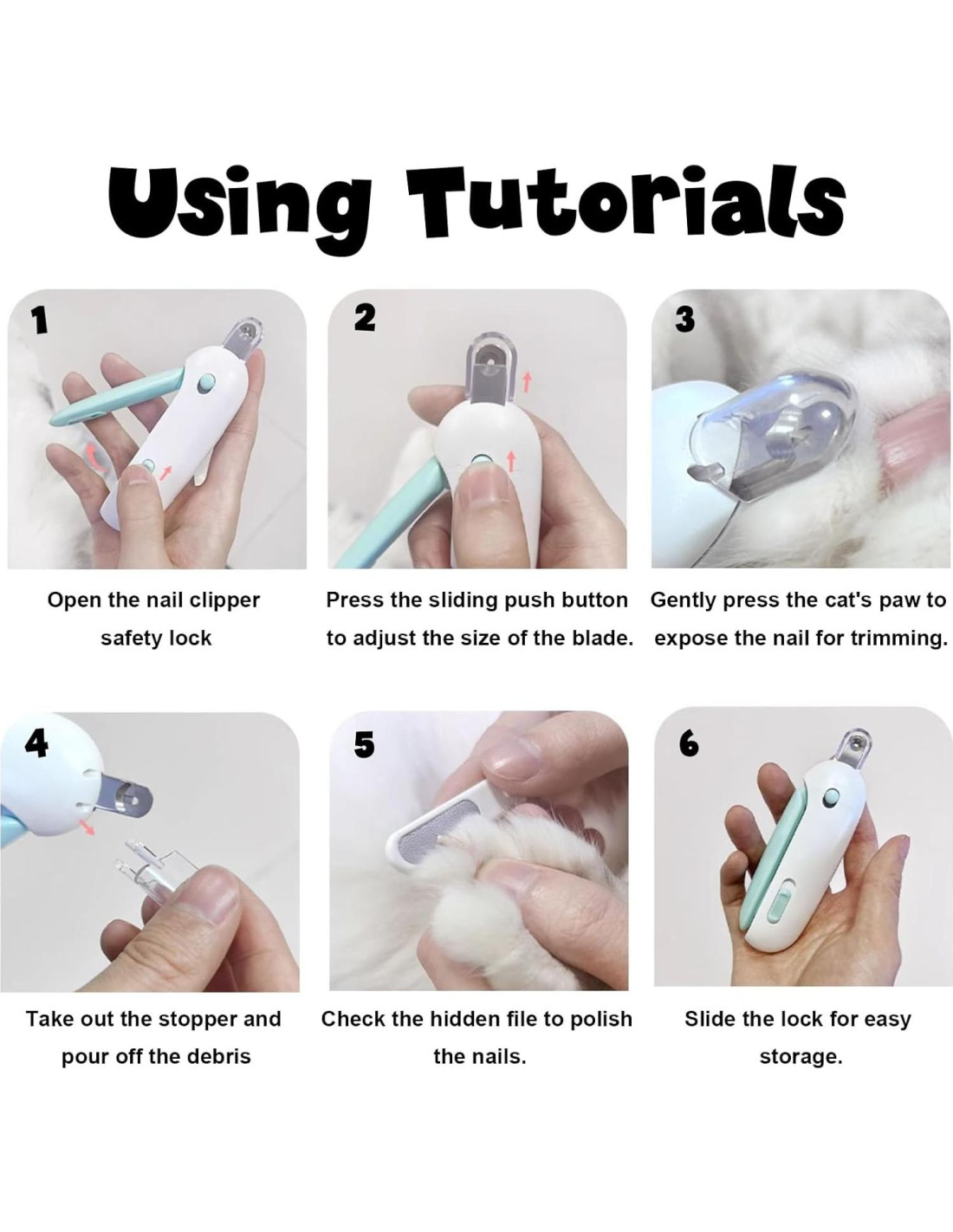 Using Tutorials

1

Open the nail clipper safety lock

2

Press the sliding push button to adjust the size of the blade.

3

Gently press the cat's paw to expose the nail for trimming.

4

Take out the stopper and pour off the debris

5

Check the hidden file to polish the nails.

6

Slide the lock for easy storage.