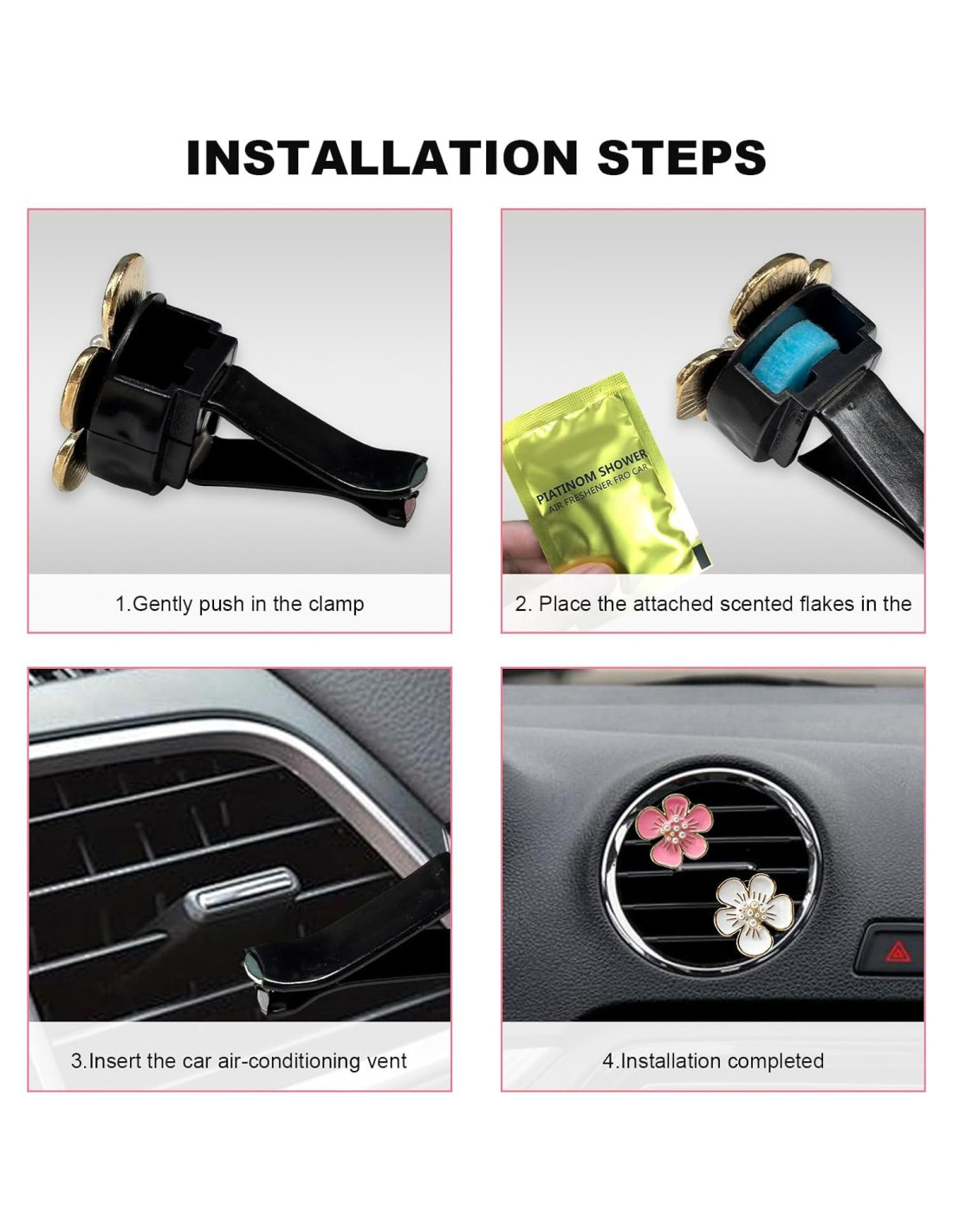 INSTALLATION STEPS

PIATINOM SHOWER
AIR FRESHENER FRO CAR

1.Gently push in the clamp

2. Place the attached scented flakes in the

3.Insert the car air-conditioning vent

4.Installation completed