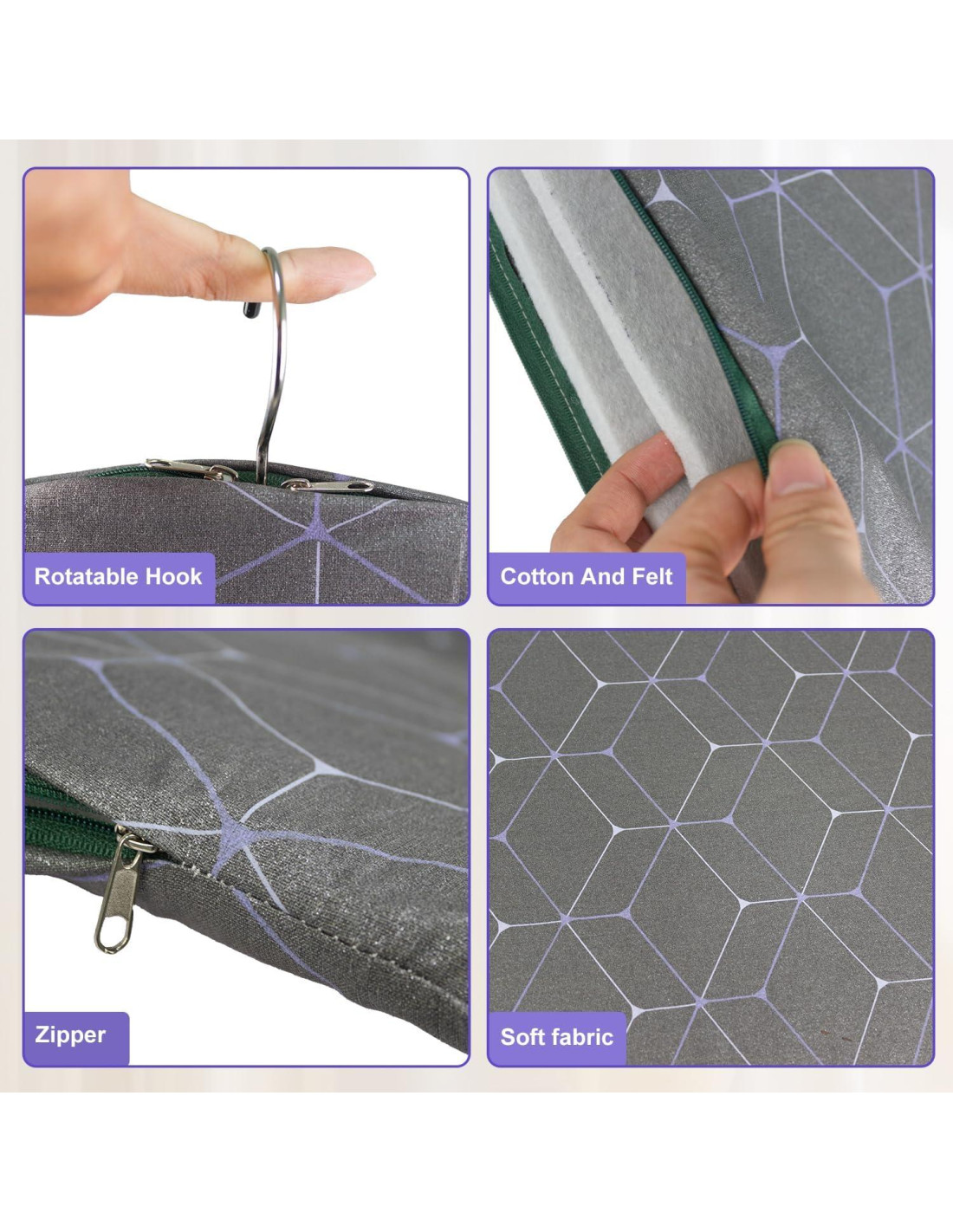 Rotatable Hook

Cotton And Felt

Zipper

Soft fabric