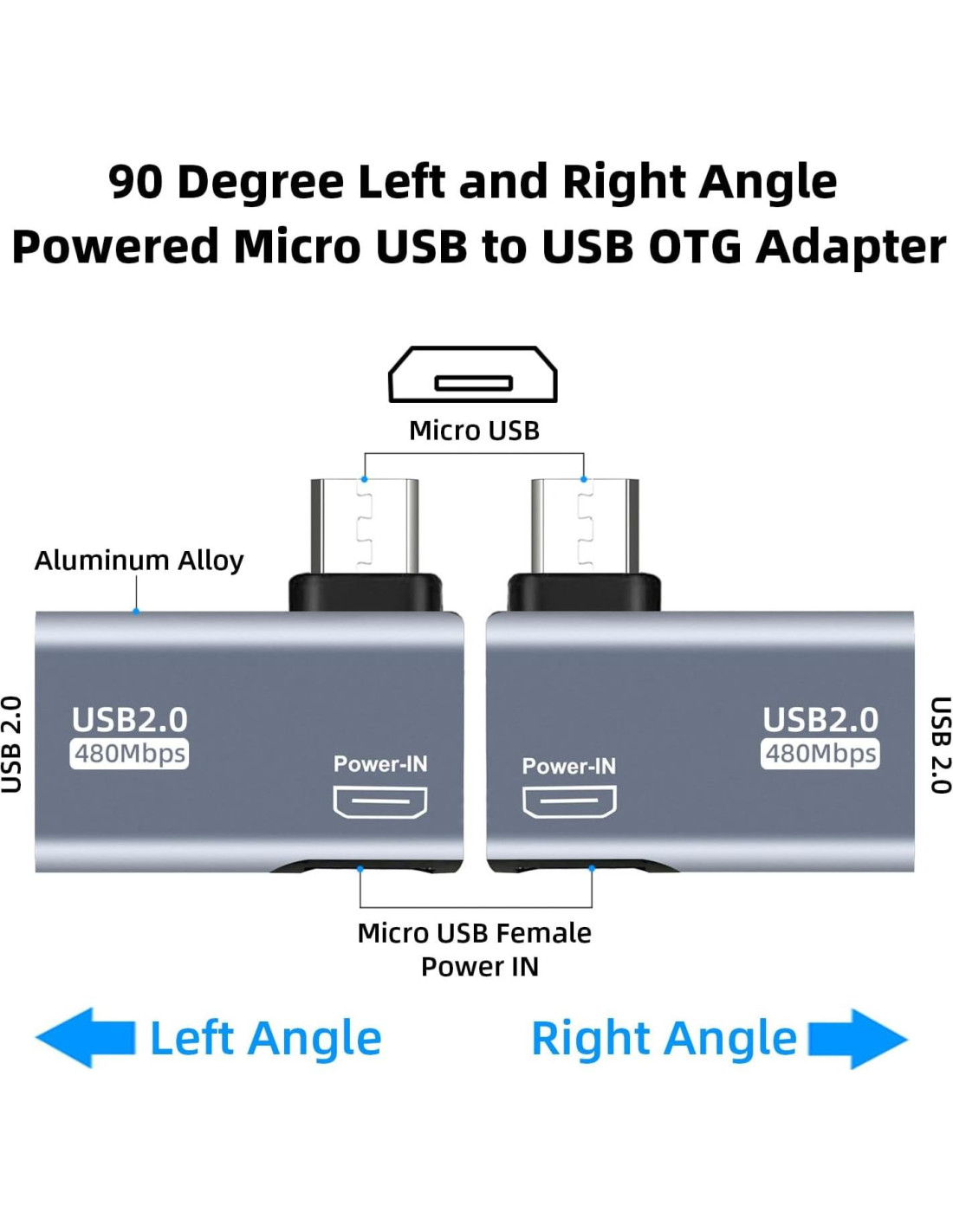 90 Degree Left and Right Angle
Powered Micro USB to USB OTG Adapter

Micro USB

Aluminum Alloy

USB 2.0

USB2.0
480Mbps

Power-IN

Power-IN

USB2.0
480Mbps

USB 2.0

Micro USB Female
Power IN

Left Angle

Right Angle