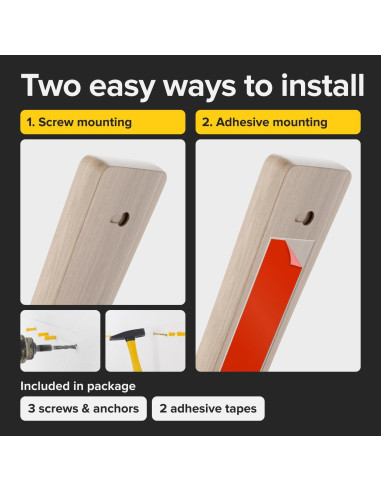 Two easy ways to install

1. Screw mounting

2. Adhesive mounting

Included in package

3 screws & anchors

2 adhesive tapes