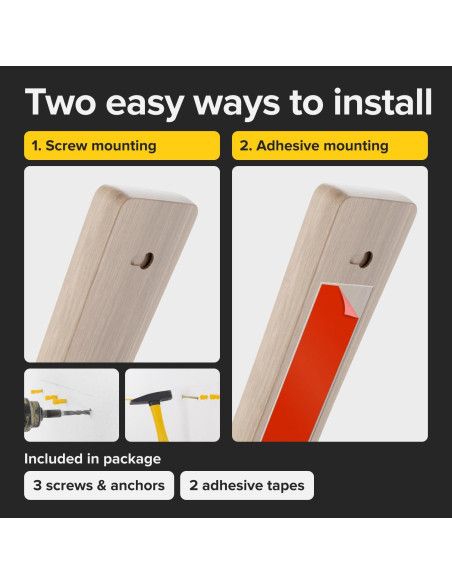 Two easy ways to install

1. Screw mounting

2. Adhesive mounting

Included in package

3 screws & anchors

2 adhesive tapes