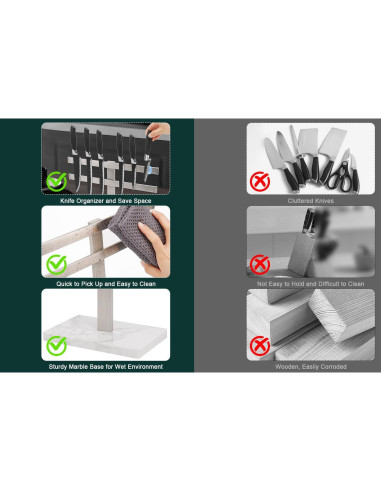 Knife Organizer and Save Space

Quick to Pick Up and Easy to Clean

Sturdy Marble Base for Wet Environment

Cluttered Knives

Not Easy to Hold and Difficult to Clean

Wooden, Easily Corroded