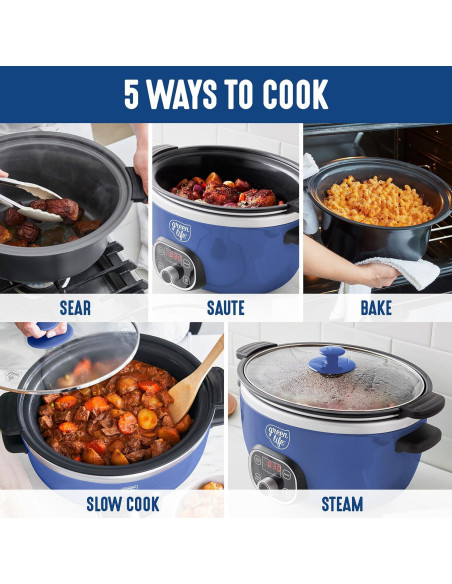 5 WAYS TO COOK

green life

SEAR

SAUTE

BAKE

green life

SLOW COOK

STEAM