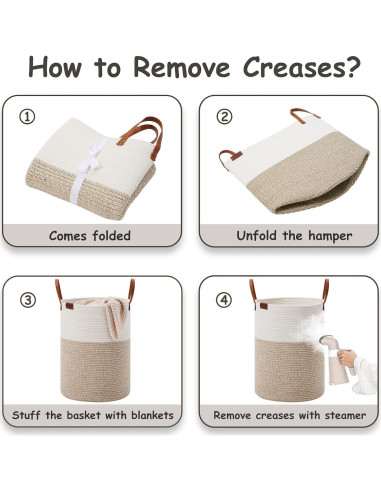 How to Remove Creases?

①

Comes folded

②

Unfold the hamper

③

Stuff the basket with blankets

④

Remove creases with steamer