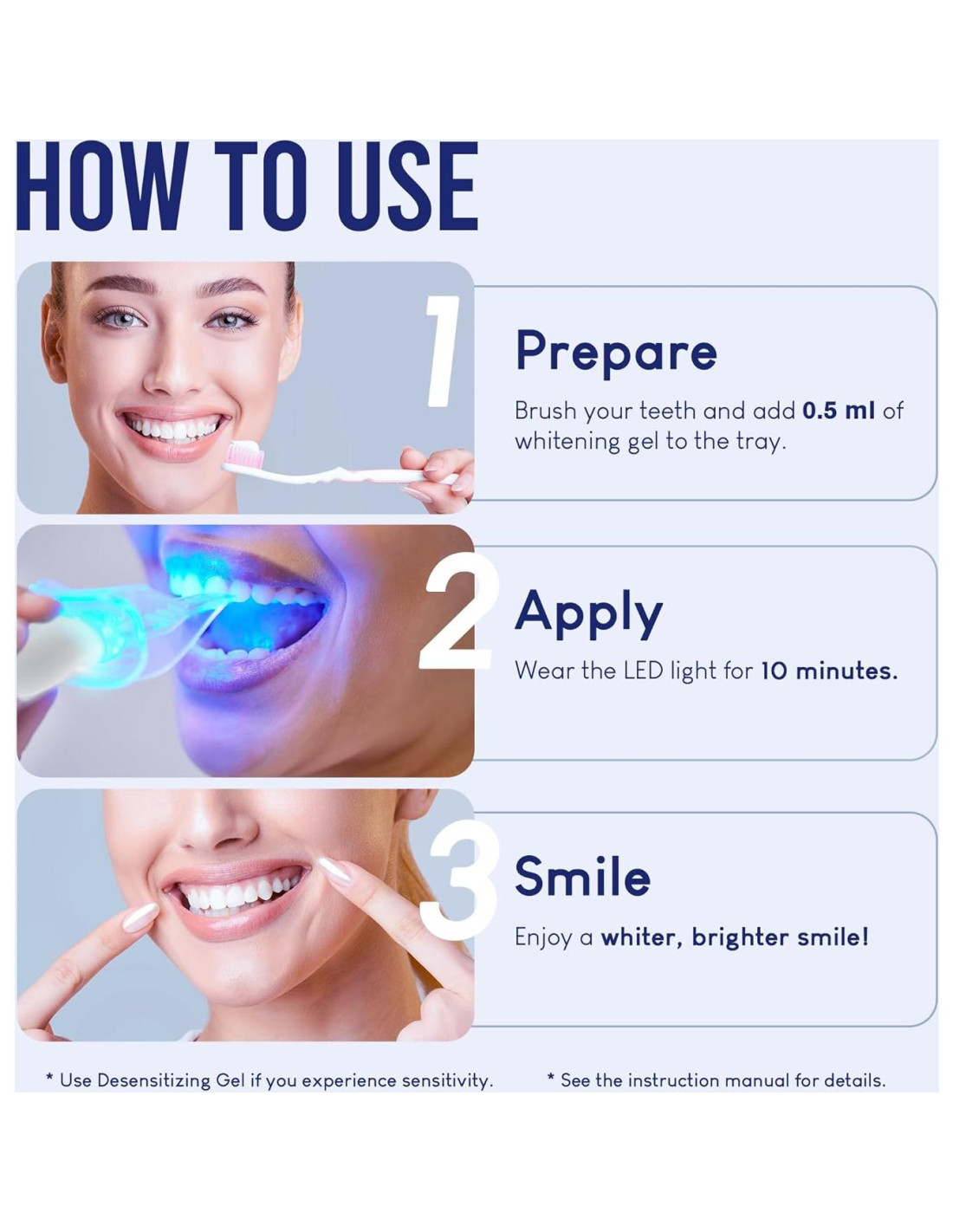 HOW TO USE

1

Prepare

Brush your teeth and add 0.5 ml of whitening gel to the tray.

2

Apply

Wear the LED light for 10 minutes.

3

Smile

Enjoy a whiter, brighter smile!

* Use Desensitizing Gel if you experience sensitivity.

* See the instruction manual for details.