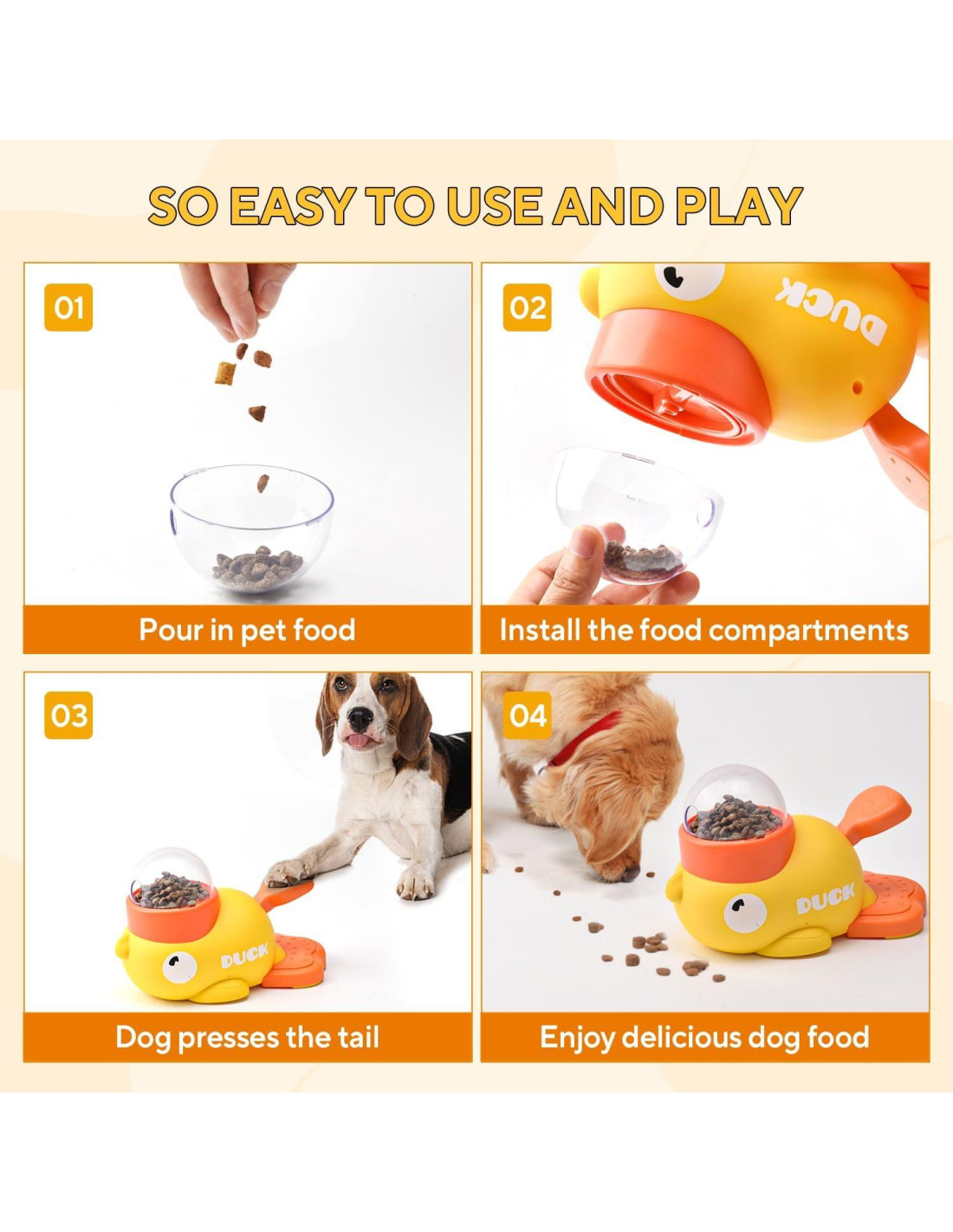 SO EASY TO USE AND PLAY

01

Pour in pet food

02

DUCK

Install the food compartments

03

DUCK

Dog presses the tail

04

DUCK

Enjoy delicious dog food