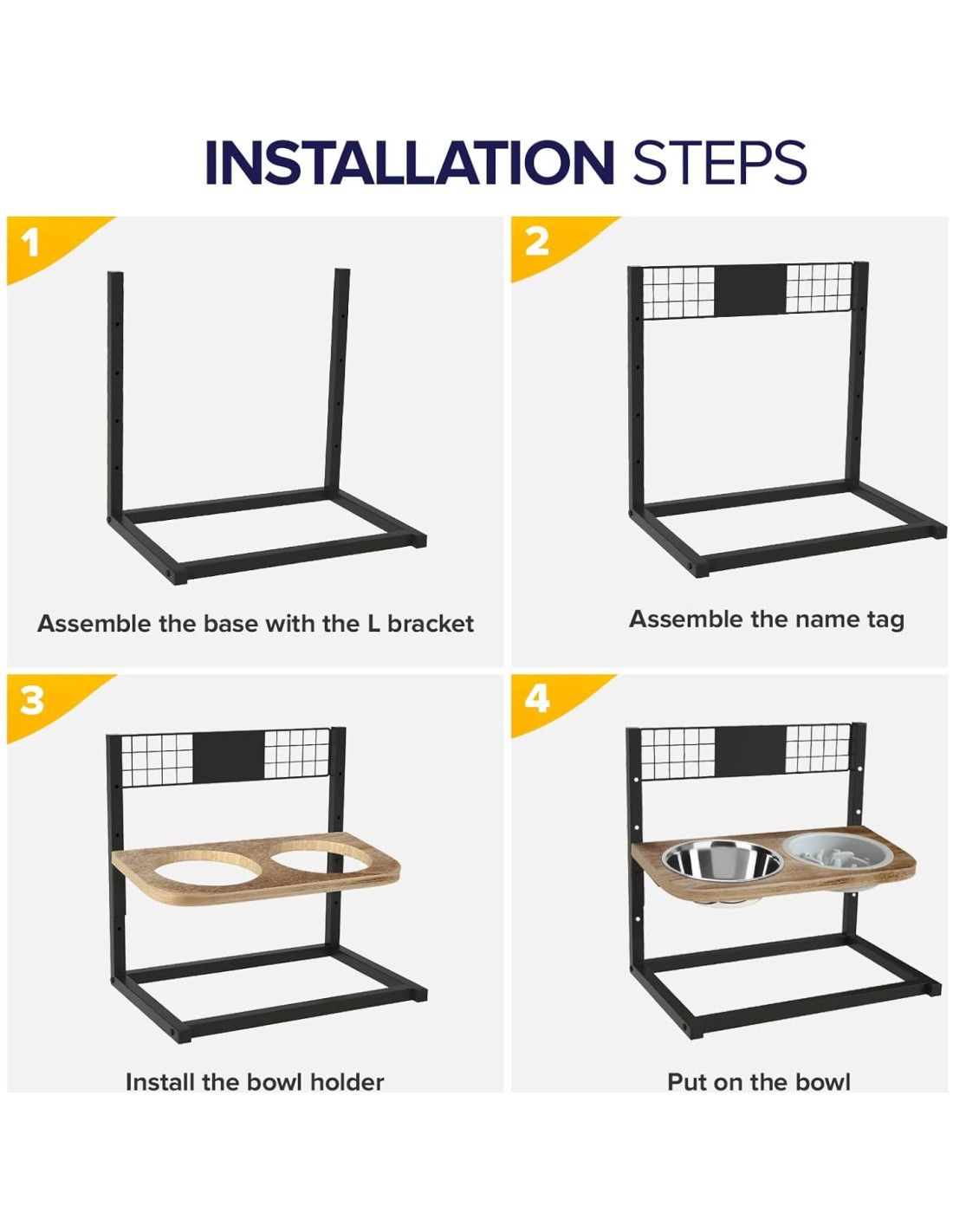 INSTALLATION STEPS

1

Assemble the base with the L bracket

2

Assemble the name tag

3

Install the bowl holder

4

Put on the bowl