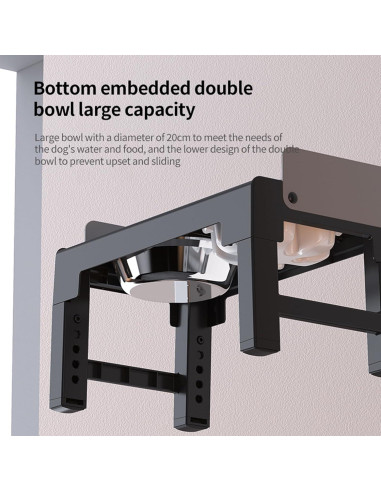 Bottom embedded double bowl large capacity

Large bowl with a diameter of 20cm to meet the needs of the dog's water and food, and the lower design of the double bowl to prevent upset and sliding