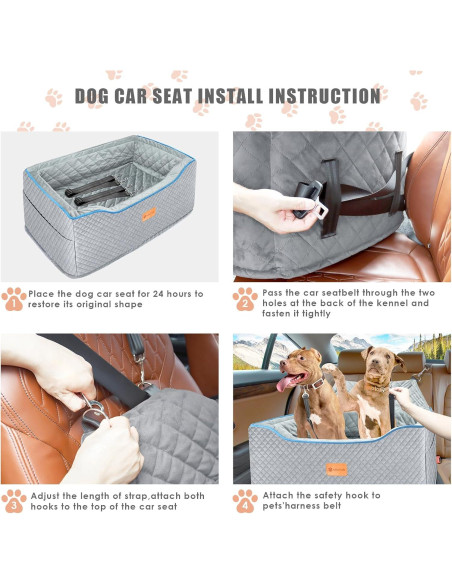 DOG CAR SEAT INSTALL INSTRUCTION

1 Place the dog car seat for 24 hours to restore its original shape

2 Pass the car seatbelt through the two holes at the back of the kennel and fasten it tightly

3 Adjust the length of strap,attach both hooks to the top of the car seat

4 Attach the safety hook to pets'harness belt