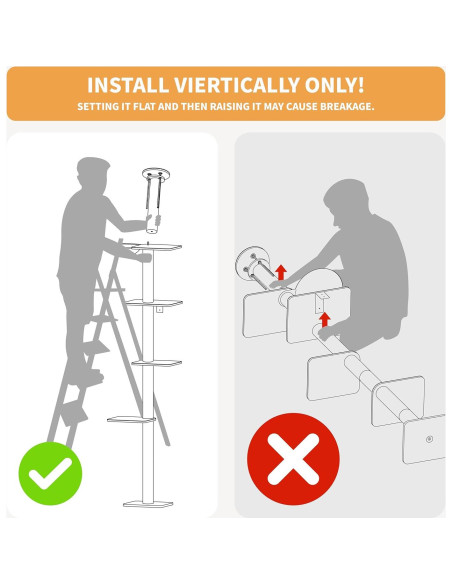 INSTALL VIERTICALLY ONLY!
SETTING IT FLAT AND THEN RAISING IT MAY CAUSE BREAKAGE.