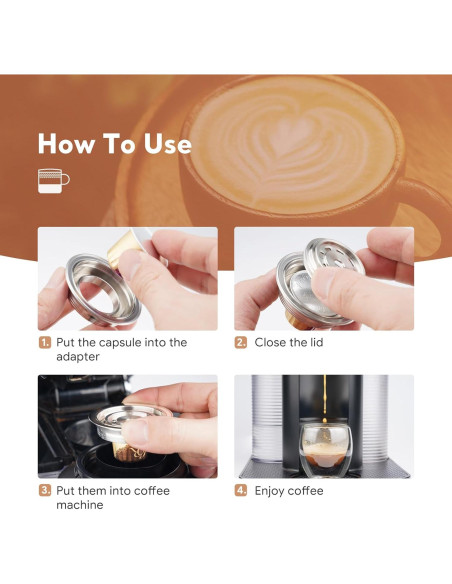 How To Use

1. Put the capsule into the adapter

2. Close the lid

3. Put them into coffee machine

4. Enjoy coffee