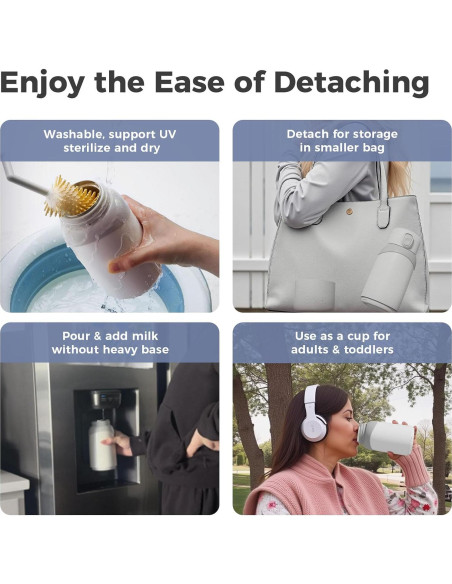 Enjoy the Ease of Detaching

Washable, support UV sterilize and dry

Detach for storage in smaller bag

Pour & add milk without heavy base

Use as a cup for adults & toddlers