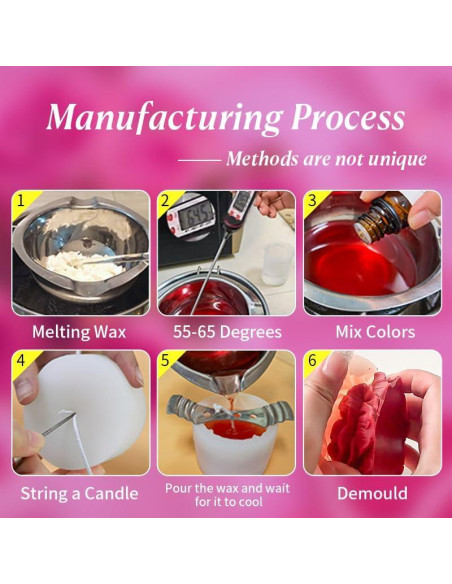 Manufacturing Process

—— Methods are not unique

1

Melting Wax

2

64.5

55-65 Degrees

3

Mix Colors

4

String a Candle

5

Pour the wax and wait for it to cool

6

Demould