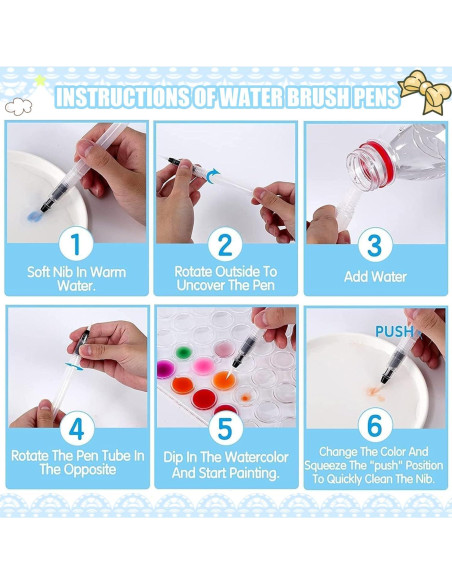 INSTRUCTIONS OF WATER BRUSH PENS

1
Soft Nib In Warm Water.

2
Rotate Outside To Uncover The Pen

3
Add Water

4
Rotate The Pen Tube In The Opposite

5
Dip In The Watercolor And Start Painting.

PUSH
6
Change The Color And Squeeze The "push" Position To Quickly Clean The Nib.