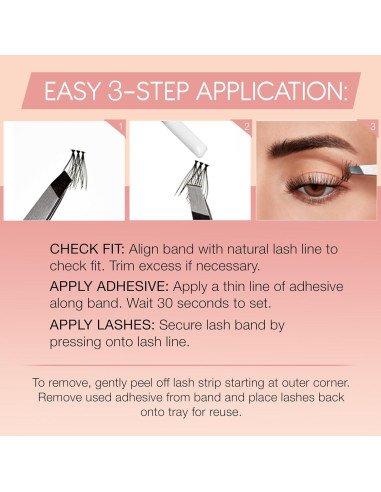 EASY 3-STEP APPLICATION:

1

2

3

CHECK FIT: Align band with natural lash line to check fit. Trim excess if necessary.

APPLY ADHESIVE: Apply a thin line of adhesive along band. Wait 30 seconds to set.

APPLY LASHES: Secure lash band by pressing onto lash line.

To remove, gently peel off lash strip starting at outer corner. Remove used adhesive from band and place lashes back onto tray for reuse.