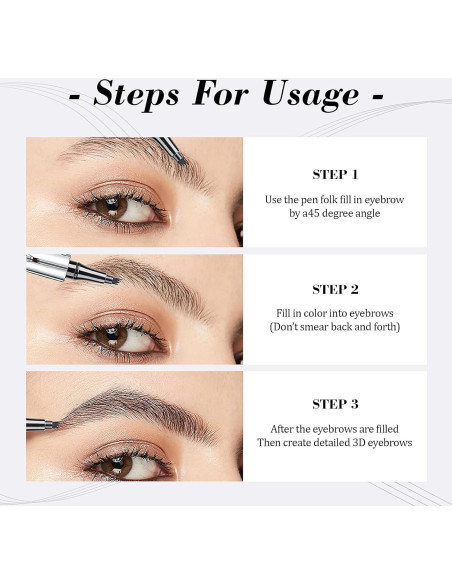 - Steps For Usage -

STEP 1

Use the pen folk fill in eyebrow by a45 degree angle

STEP 2

Fill in color into eyebrows (Don't smear back and forth)

STEP 3

After the eyebrows are filled Then create detailed 3D eyebrows