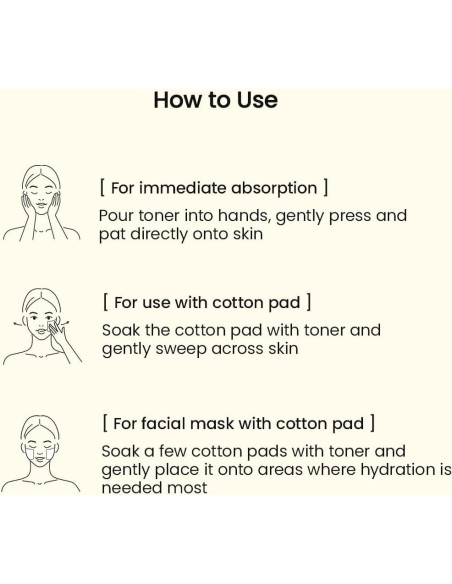 How to Use

[ For immediate absorption ]

Pour toner into hands, gently press and pat directly onto skin

[ For use with cotton pad ]

Soak the cotton pad with toner and gently sweep across skin

[ For facial mask with cotton pad ]

Soak a few cotton pads with toner and gently place it onto areas where hydration is needed most