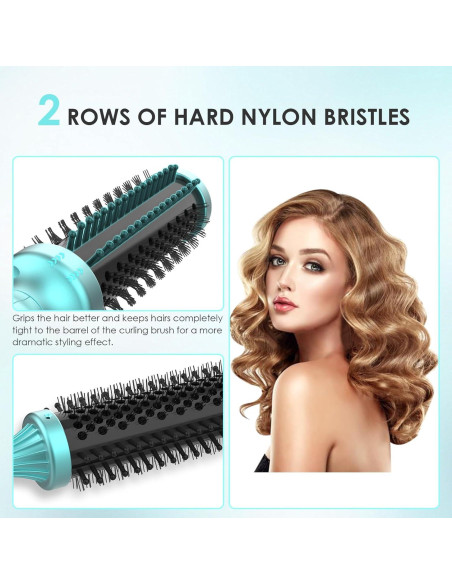 2 ROWS OF HARD NYLON BRISTLES

Grips the hair better and keeps hairs completely tight to the barrel of the curling brush for a more dramatic styling effect.