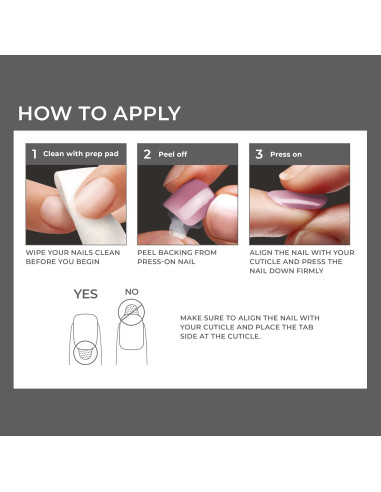 HOW TO APPLY

1 Clean with prep pad

WIPE YOUR NAILS CLEAN BEFORE YOU BEGIN

2 Peel off

PEEL BACKING FROM PRESS-ON NAIL

3 Press on

ALIGN THE NAIL WITH YOUR CUTICLE AND PRESS THE NAIL DOWN FIRMLY

YES

NO

MAKE SURE TO ALIGN THE NAIL WITH YOUR CUTICLE AND PLACE THE TAB SIDE AT THE CUTICLE.