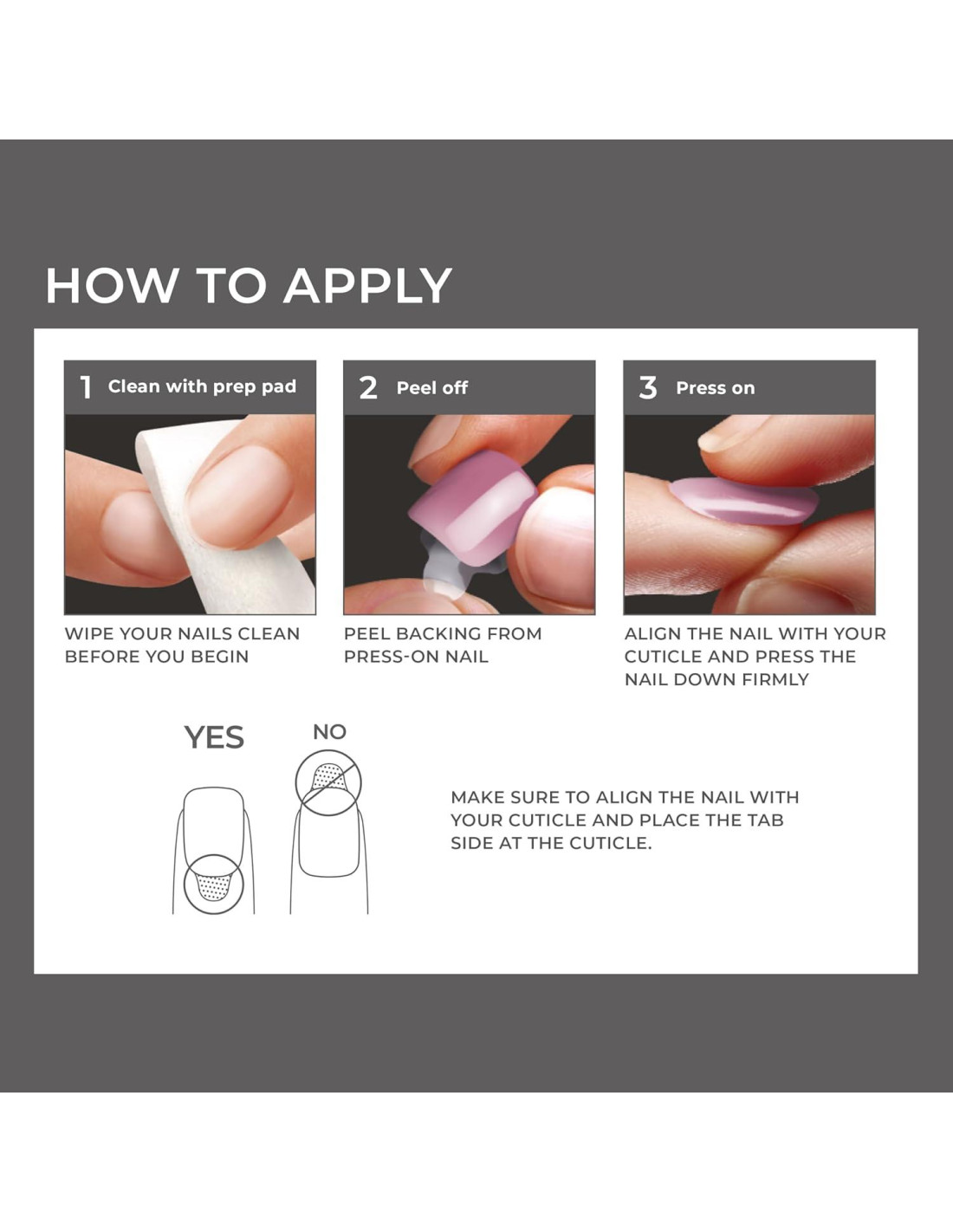 HOW TO APPLY

1 Clean with prep pad

WIPE YOUR NAILS CLEAN BEFORE YOU BEGIN

2 Peel off

PEEL BACKING FROM PRESS-ON NAIL

3 Press on

ALIGN THE NAIL WITH YOUR CUTICLE AND PRESS THE NAIL DOWN FIRMLY

YES

NO

MAKE SURE TO ALIGN THE NAIL WITH YOUR CUTICLE AND PLACE THE TAB SIDE AT THE CUTICLE.